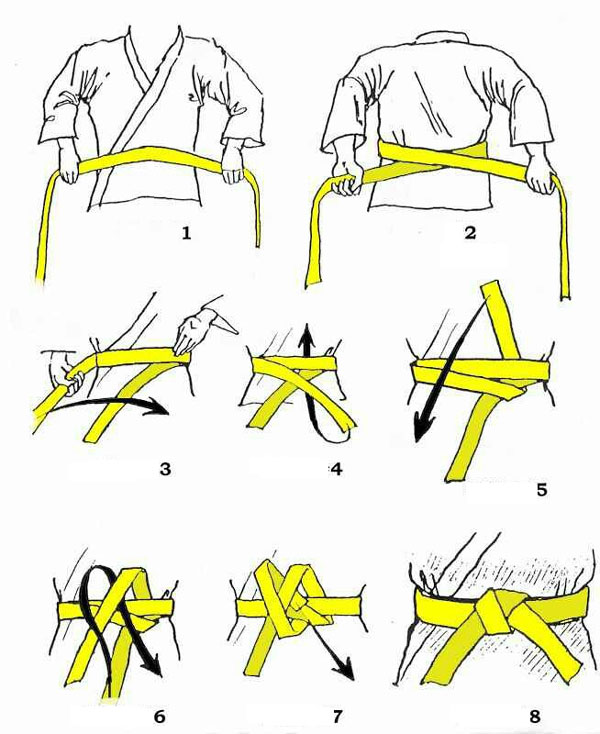 1

2

3

4

5

6

7

8