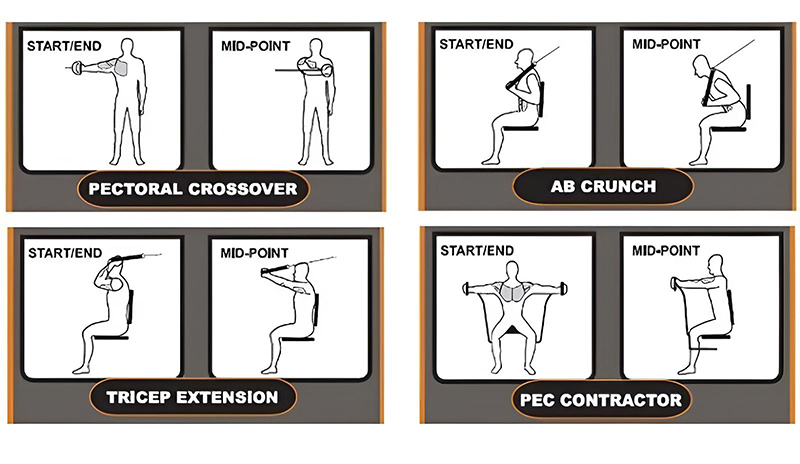 START/END

MID-POINT

PECTORAL CROSSOVER

START/END

MID-POINT

AB CRUNCH

START/END

MID-POINT

TRICEP EXTENSION

START/END

MID-POINT

PEC CONTRACTOR