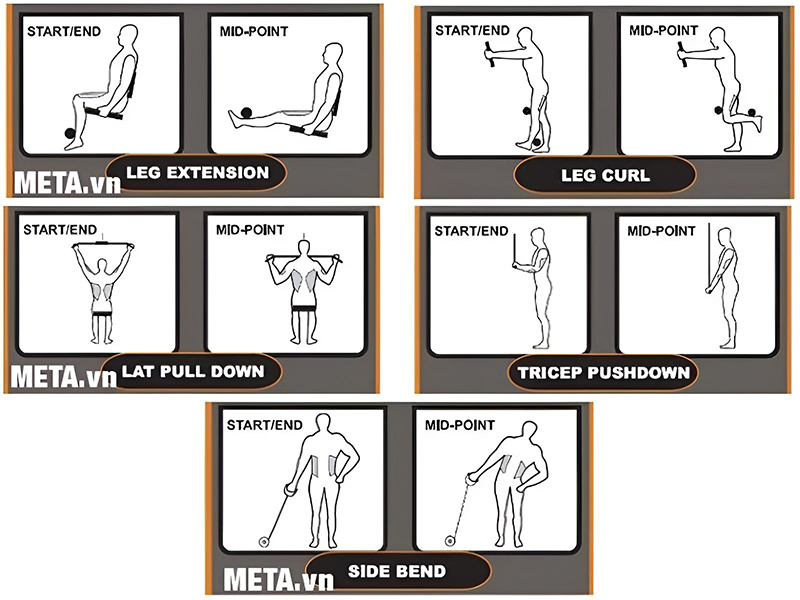 START/END

MID-POINT

META.vn

LEG EXTENSION

START/END

MID-POINT

LEG CURL

START/END

MID-POINT

META.vn

LAT PULL DOWN

START/END

MID-POINT

TRICEP PUSHDOWN

START/END

MID-POINT

META.vn

SIDE BEND