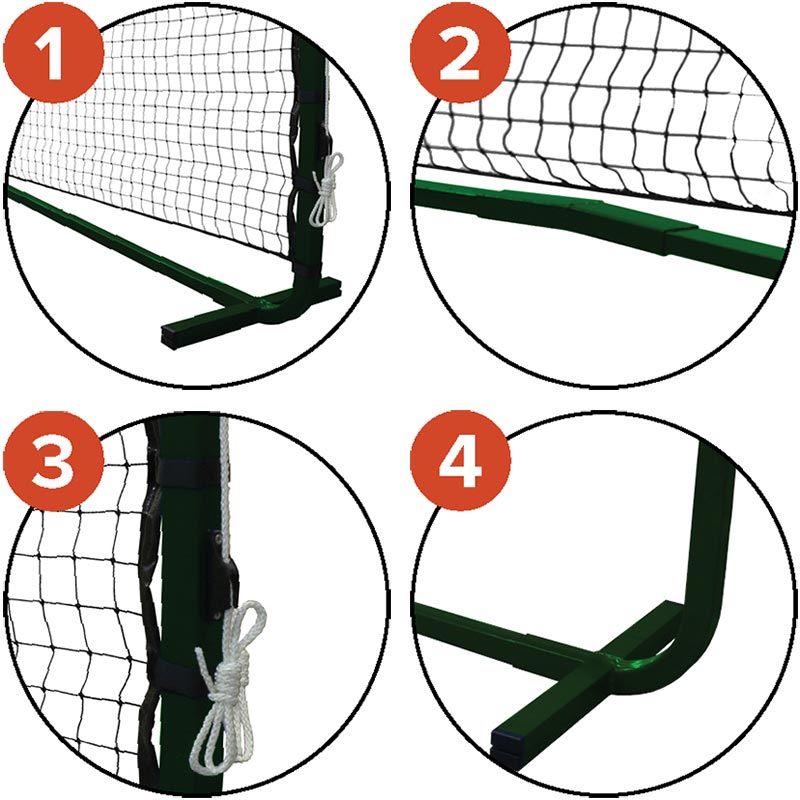 1

2

3

4