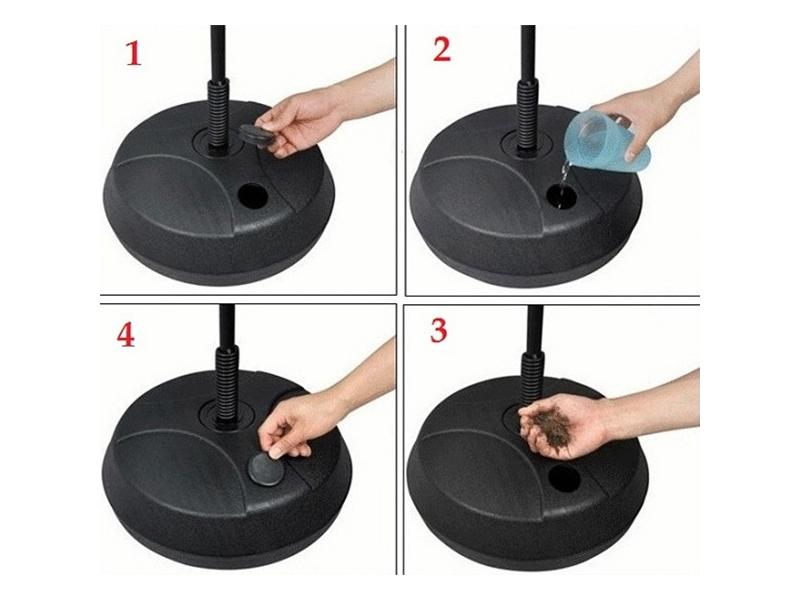 1

2

4

3